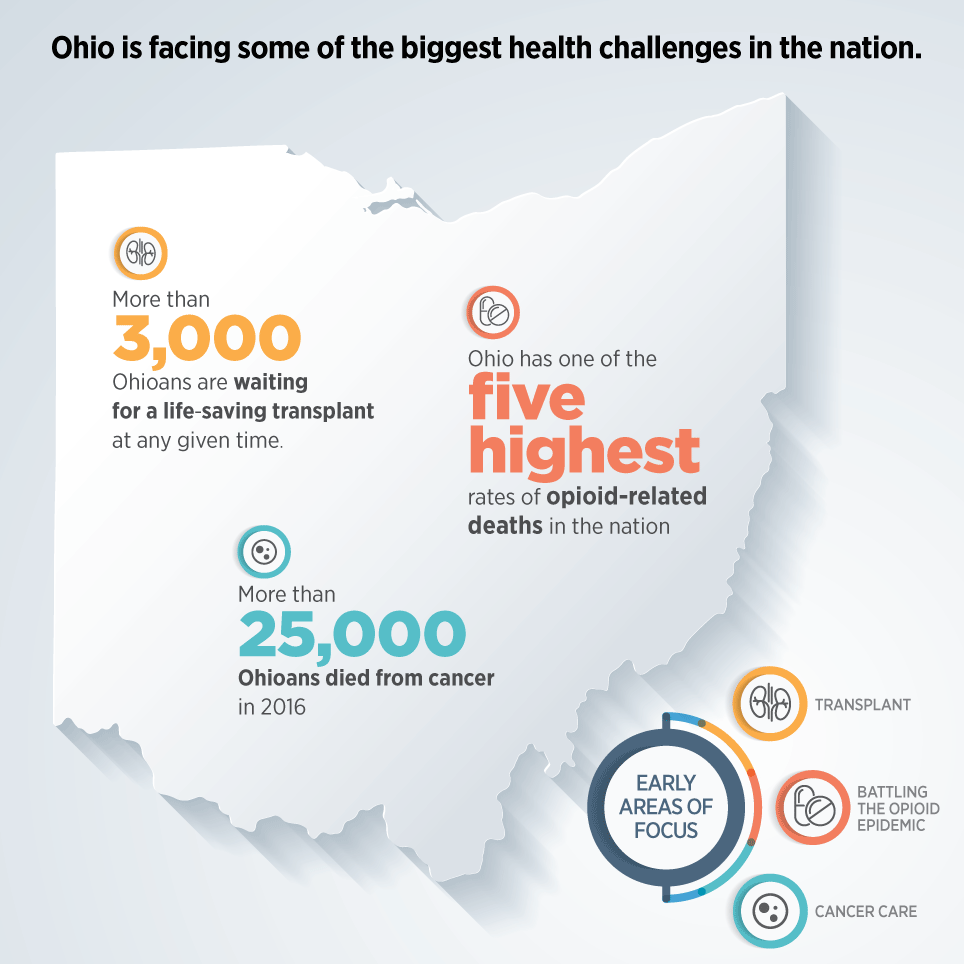 Ohio is facing some of the biggest health challenges in the nation.

More than
3,000
Ohioans are waiting for a life-saving transplant at any given time.

Ohio has one of the
five highest
rates of opioid-related deaths in the nation

More than
25,000
Ohioans died from cancer in 2016

EARLY AREAS OF FOCUS

TRANSPLANT

BATTLING THE OPIOID EPIDEMIC

CANCER CARE